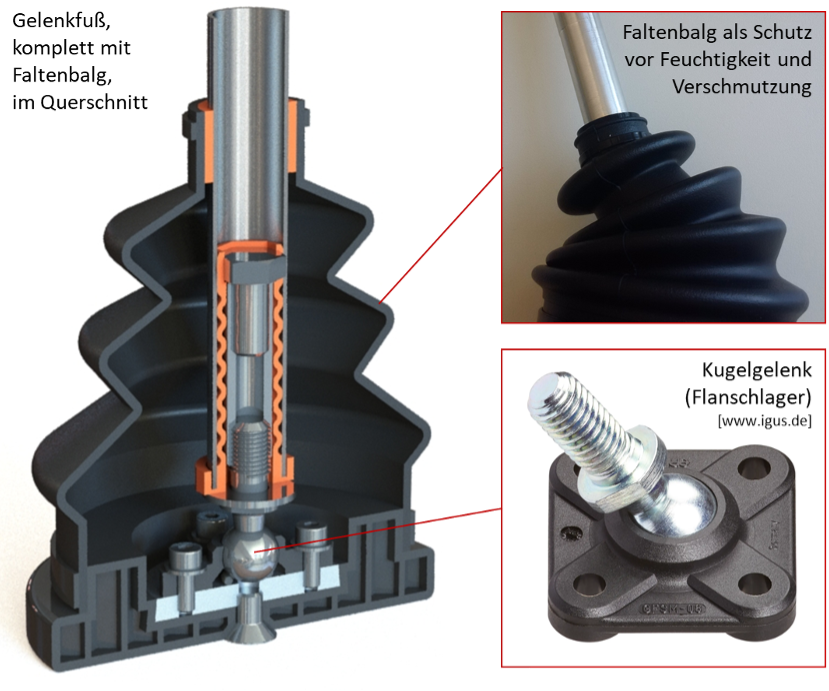 Gelenkfuß, komplett mit Faltenbalg, im Querschnitt

Faltenbalg als Schutz vor Feuchtigkeit und Verschmutzung

Kugelgelenk (Flanschlager)
[www.igus.de]